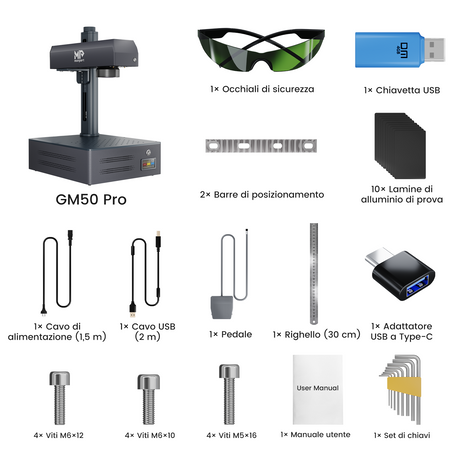 GM50 Pro

1× Occhiali di sicurezza

1× Chiavetta USB

2× Barre di posizionamento

10× Lamine di alluminio di prova

1× Cavo di alimentazione (1,5 m)

1× Cavo USB (2 m)

1× Pedale

1× Righello (30 cm)

1× Adattatore USB a Type-C

4× Viti M6×12

4× Viti M6×10

4× Viti M5×16

User Manual

1× Manuale utente

1× Set di chiavi