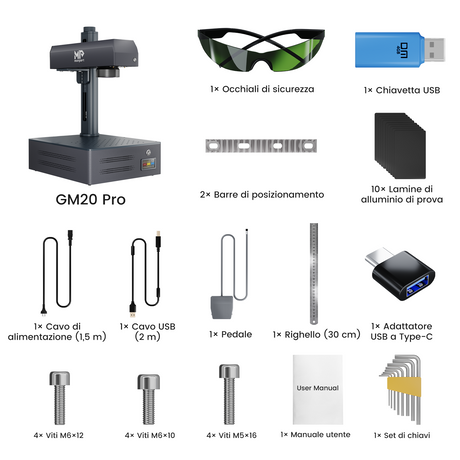 GM20 Pro

1× Occhiali di sicurezza

1× Chiavetta USB

2× Barre di posizionamento

10× Lamine di alluminio di prova

1× Cavo di alimentazione (1,5 m)

1× Cavo USB (2 m)

1× Pedale

1× Righello (30 cm)

1× Adattatore USB a Type-C

4× Viti M6×12

4× Viti M6×10

4× Viti M5×16

User Manual

1× Manuale utente

1× Set di chiavi