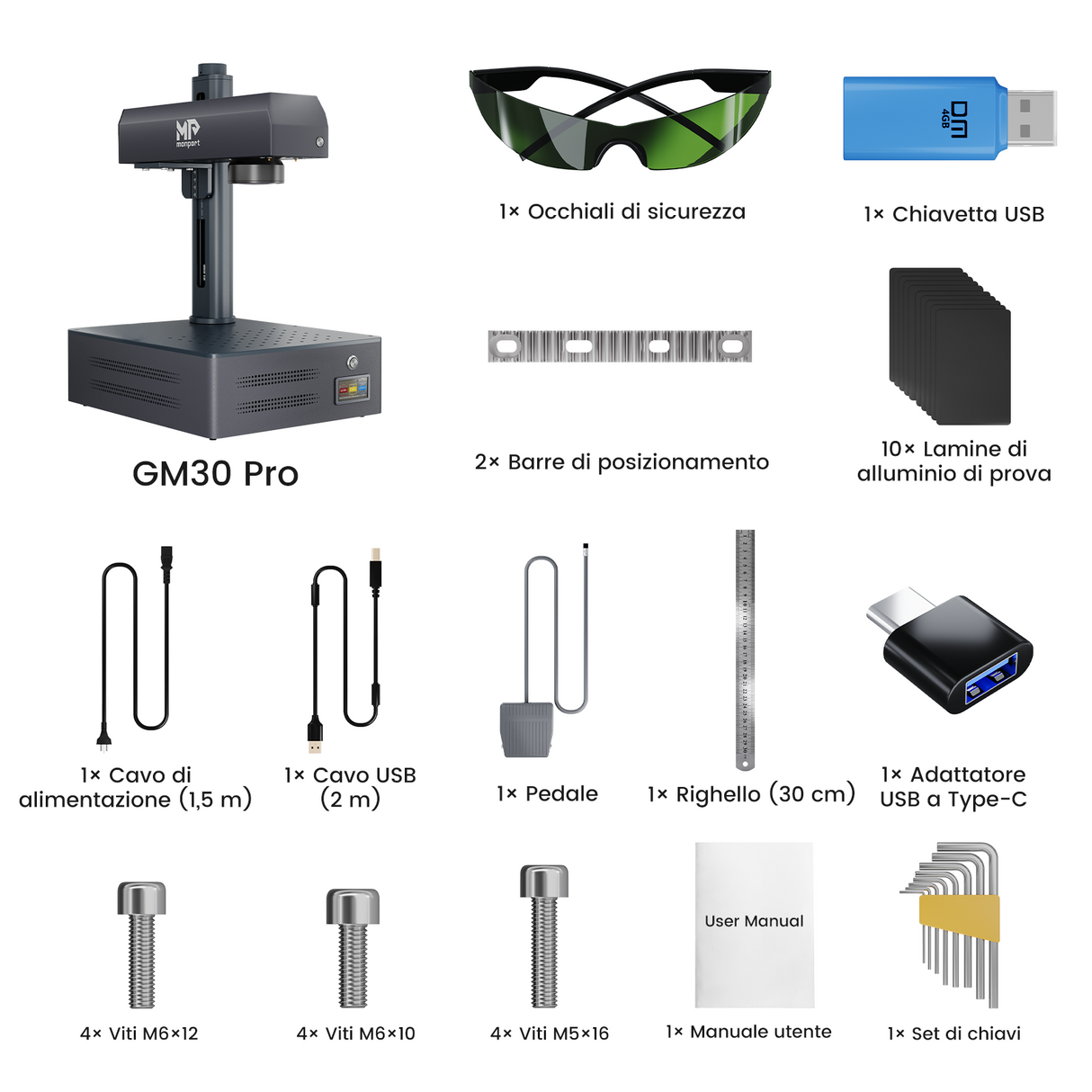 MP
monport

GM30 Pro

1× Occhiali di sicurezza

DM
4GB

1× Chiavetta USB

2× Barre di posizionamento

10× Lamine di alluminio di prova

1× Cavo di alimentazione (1,5 m)

1× Cavo USB (2 m)

1× Pedale

1× Righello (30 cm)

1× Adattatore USB a Type-C

4× Viti M6×12

4× Viti M6×10

4× Viti M5×16

User Manual

1× Manuale utente

1× Set di chiavi